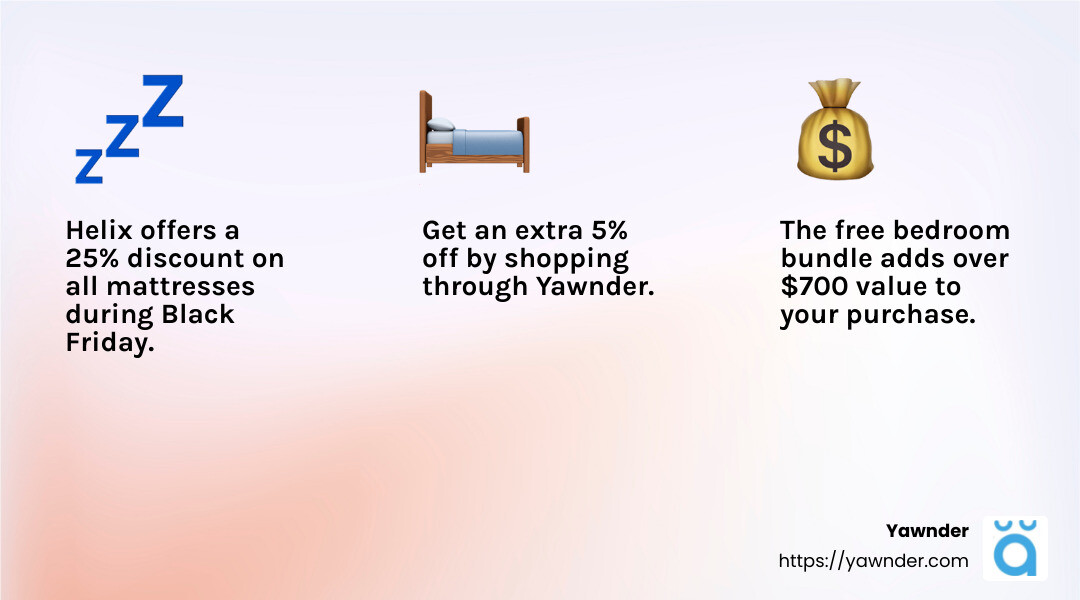 Helix offers a 25% discount on all mattresses during Black Friday.

Get an extra 5% off by shopping through Yawnder.

The free bedroom bundle adds over $700 value to your purchase.

Yawnder
https://yawnder.com