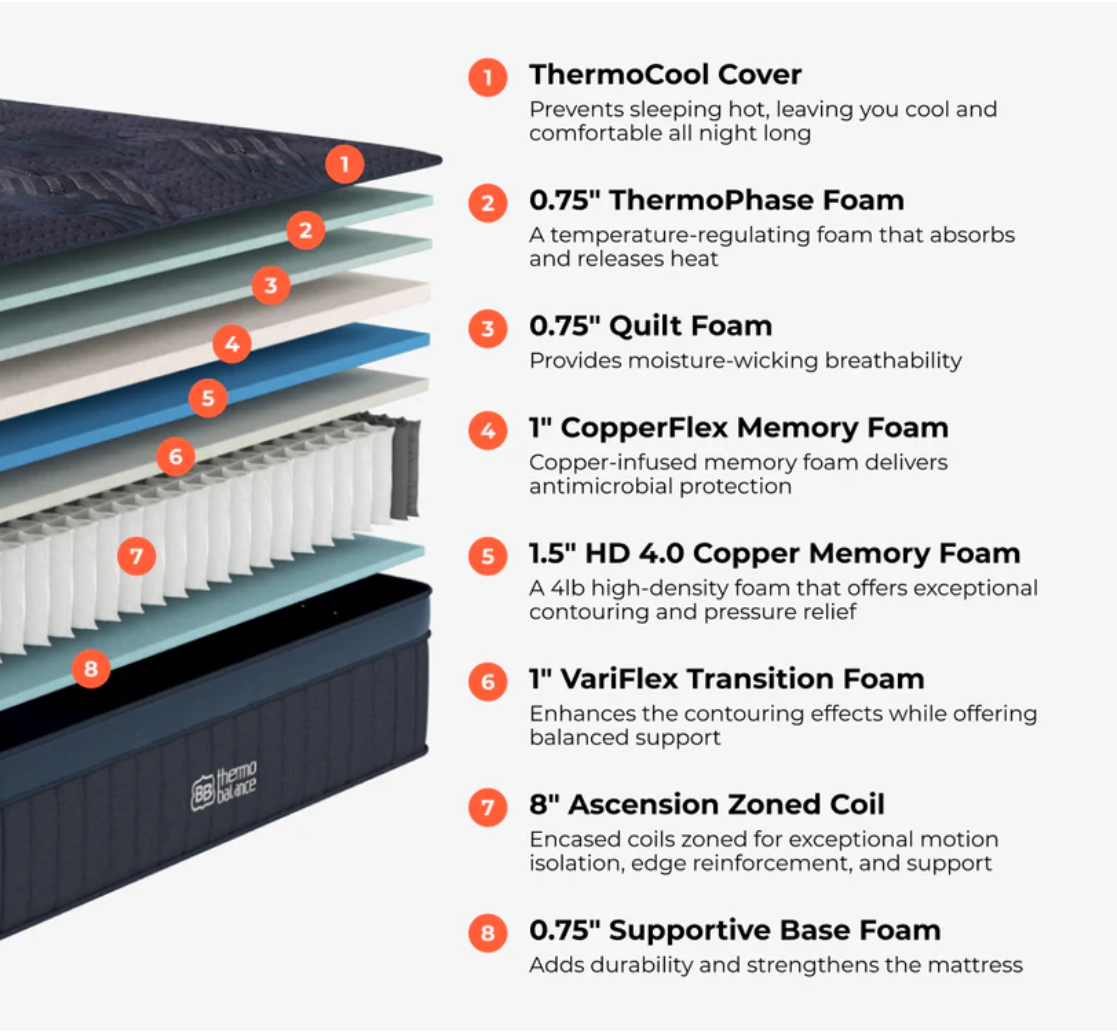 1
2
3
4
5
6
7
8
BB thermo balance

1 ThermoCool Cover
Prevents sleeping hot, leaving you cool and comfortable all night long

2 0.75" ThermoPhase Foam
A temperature-regulating foam that absorbs and releases heat

3 0.75" Quilt Foam
Provides moisture-wicking breathability

4 1" CopperFlex Memory Foam
Copper-infused memory foam delivers antimicrobial protection

5 1.5" HD 4.0 Copper Memory Foam
A 4lb high-density foam that offers exceptional contouring and pressure relief

6 1" VariFlex Transition Foam
Enhances the contouring effects while offering balanced support

7 8" Ascension Zoned Coil
Encased coils zoned for exceptional motion isolation, edge reinforcement, and support

8 0.75" Supportive Base Foam
Adds durability and strengthens the mattress