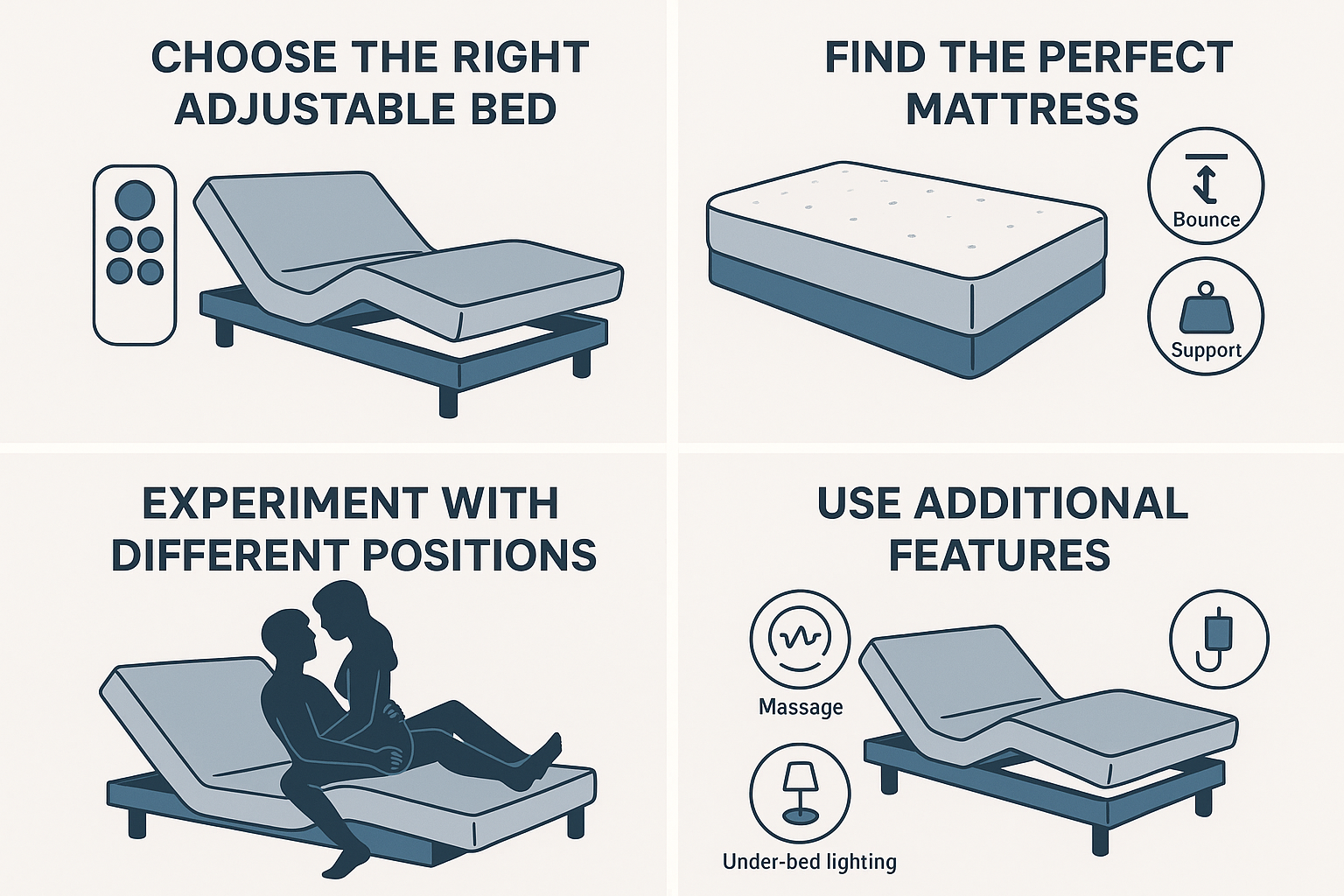 CHOOSE THE RIGHT ADJUSTABLE BED

FIND THE PERFECT MATTRESS

Bounce

Support

EXPERIMENT WITH DIFFERENT POSITIONS

USE ADDITIONAL FEATURES

Massage

Under-bed lighting