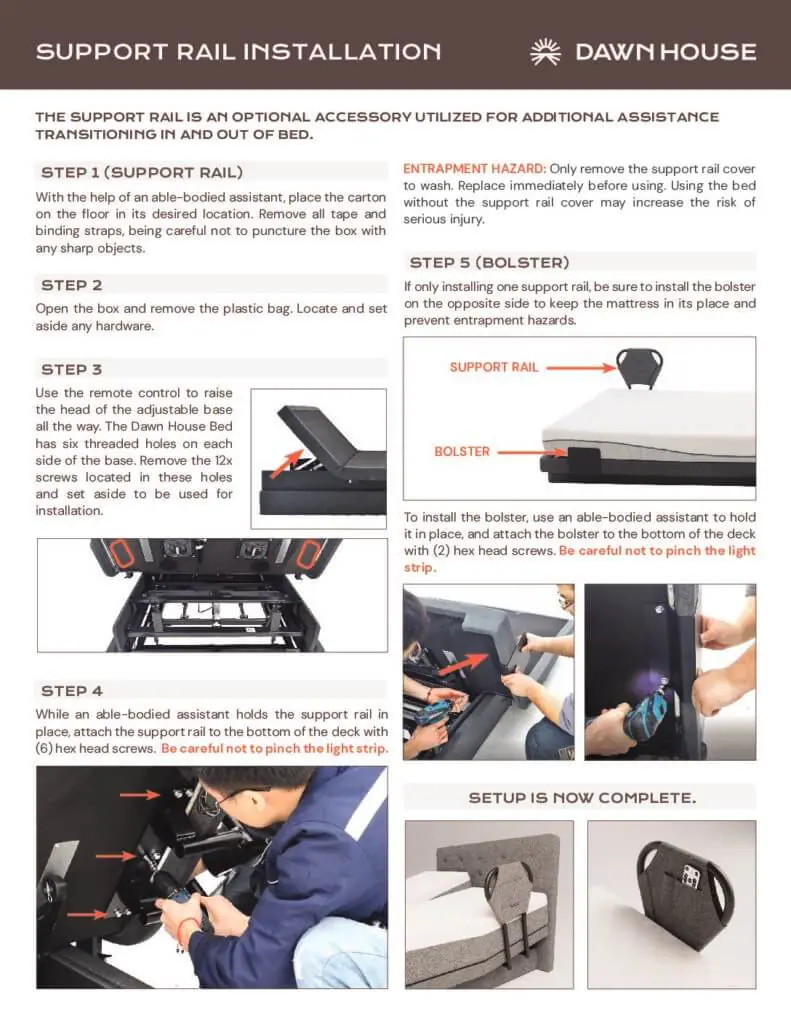 SUPPORT RAIL INSTALLATION

DAWN HOUSE

THE SUPPORT RAIL IS AN OPTIONAL ACCESSORY UTILIZED FOR ADDITIONAL ASSISTANCE TRANSITIONING IN AND OUT OF BED.

STEP 1 (SUPPORT RAIL)

With the help of an able-bodied assistant, place the carton on the floor in its desired location. Remove all tape and binding straps, being careful not to puncture the box with any sharp objects.

STEP 2

Open the box and remove the plastic bag. Locate and set aside any hardware.

STEP 3

Use the remote control to raise the head of the adjustable base all the way. The Dawn House Bed has six threaded holes on each side of the base. Remove the 12x screws located in these holes and set aside to be used for installation.

STEP 4

While an able-bodied assistant holds the support rail in place, attach the support rail to the bottom of the deck with (6) hex head screws. Be careful not to pinch the light strip.

ENTRAPMENT HAZARD: Only remove the support rail cover to wash. Replace immediately before using. Using the bed without the support rail cover may increase the risk of serious injury.

STEP 5 (BOLSTER)

If only installing one support rail, be sure to install the bolster on the opposite side to keep the mattress in its place and prevent entrapment hazards.

SUPPORT RAIL

BOLSTER

To install the bolster, use an able-bodied assistant to hold it in place, and attach the bolster to the bottom of the deck with (2) hex head screws. Be careful not to pinch the light strip.

SETUP IS NOW COMPLETE.