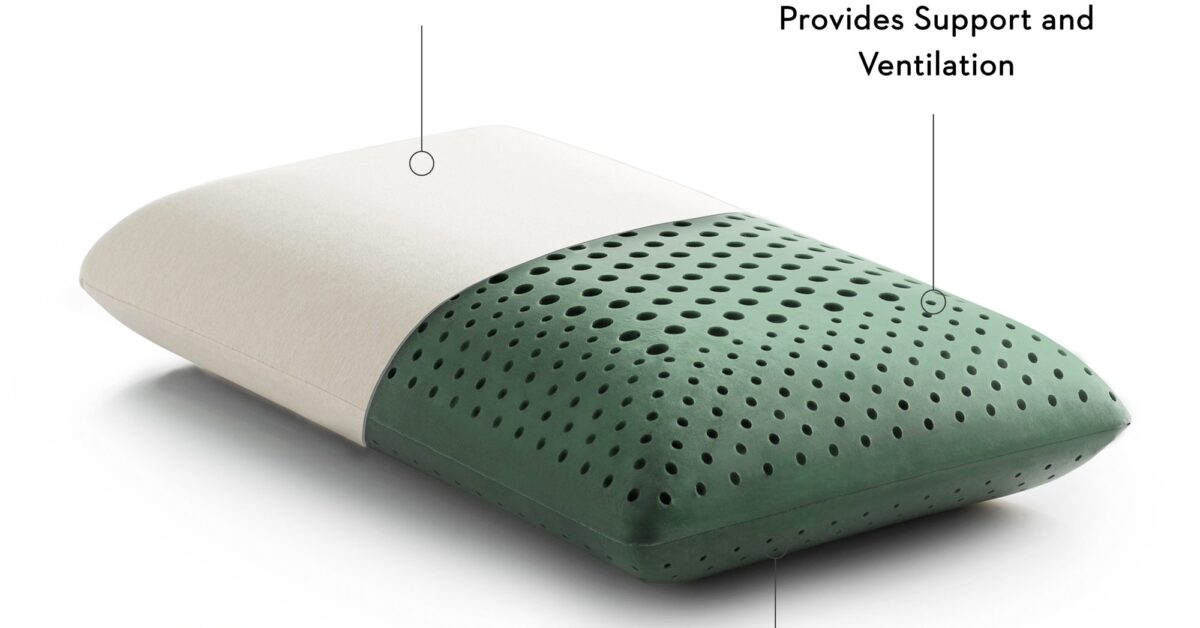 Provides Support and Ventilation