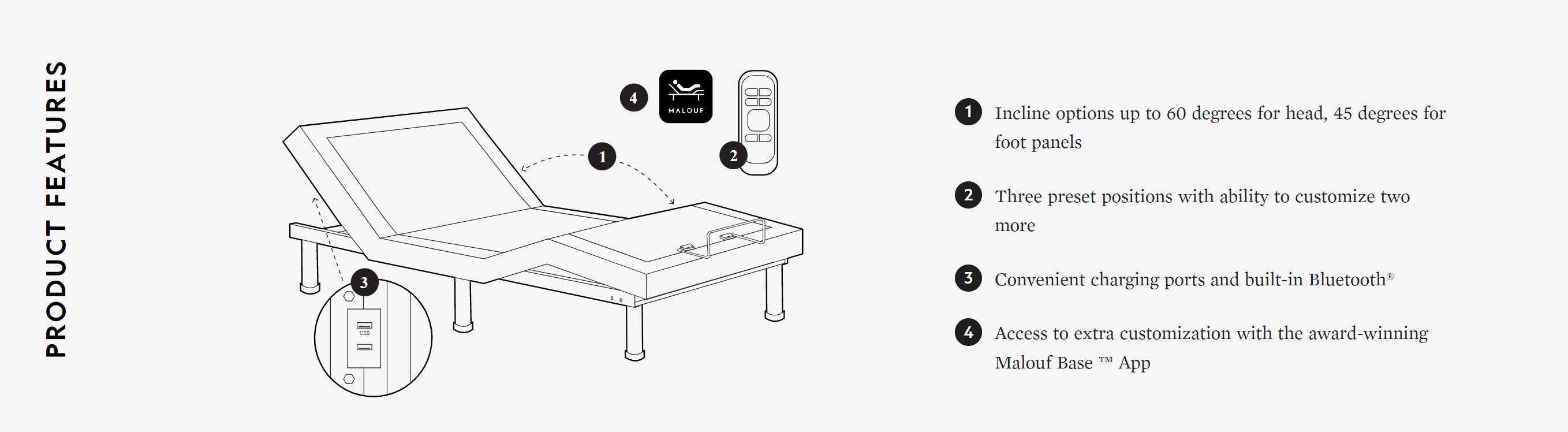 PRODUCT FEATURES

4

MALOUF

1

2

3

USB

1 Incline options up to 60 degrees for head, 45 degrees for foot panels

2 Three preset positions with ability to customize two more

3 Convenient charging ports and built-in Bluetooth®

4 Access to extra customization with the award-winning Malouf Base ™ App