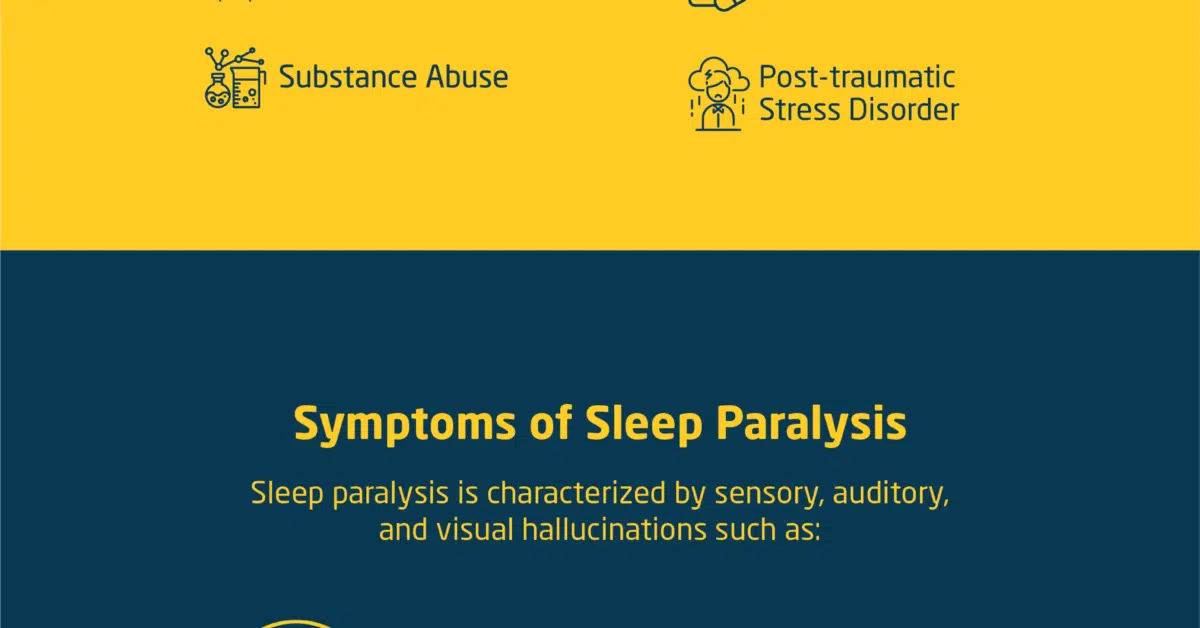 Substance Abuse

Post-traumatic Stress Disorder

Symptoms of Sleep Paralysis

Sleep paralysis is characterized by sensory, auditory, and visual hallucinations such as: