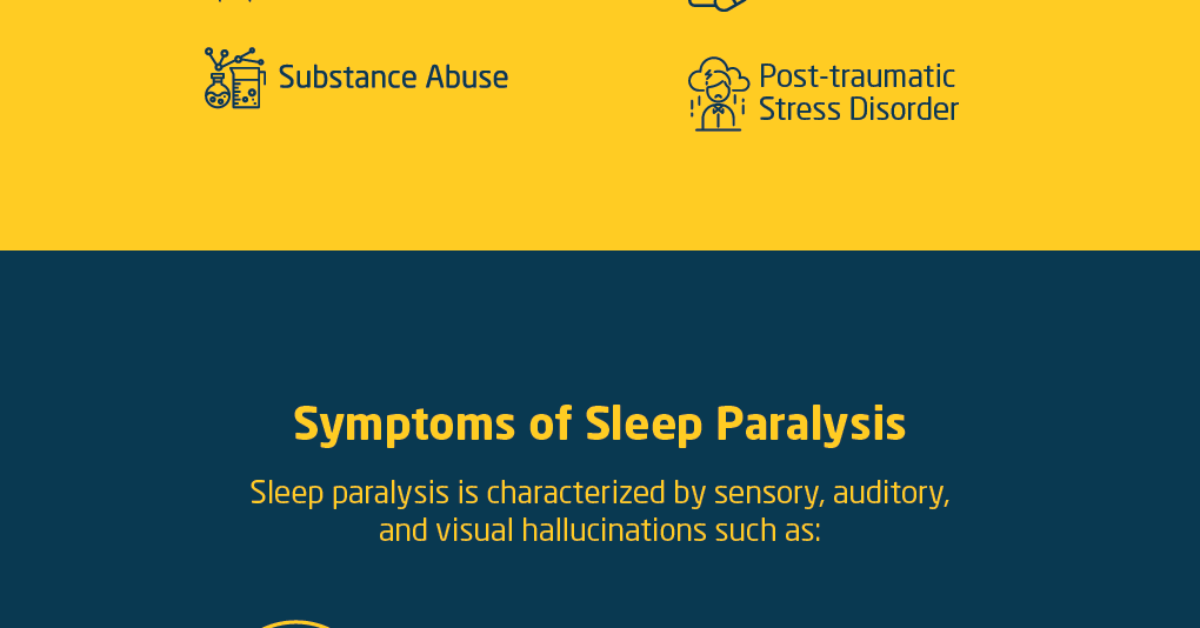 Substance Abuse

Post-traumatic Stress Disorder

Symptoms of Sleep Paralysis

Sleep paralysis is characterized by sensory, auditory, and visual hallucinations such as: