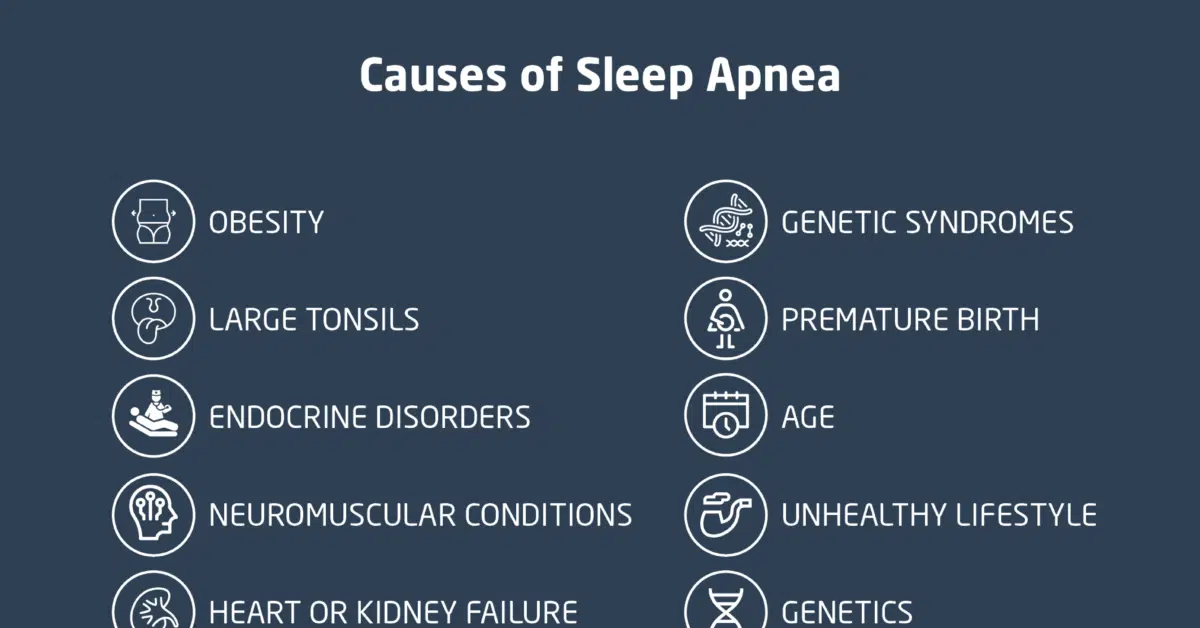 Causes of Sleep Apnea

OBESITY

LARGE TONSILS

ENDOCRINE DISORDERS

NEUROMUSCULAR CONDITIONS

HEART OR KIDNEY FAILURE

GENETIC SYNDROMES

PREMATURE BIRTH

AGE

UNHEALTHY LIFESTYLE

GENETICS