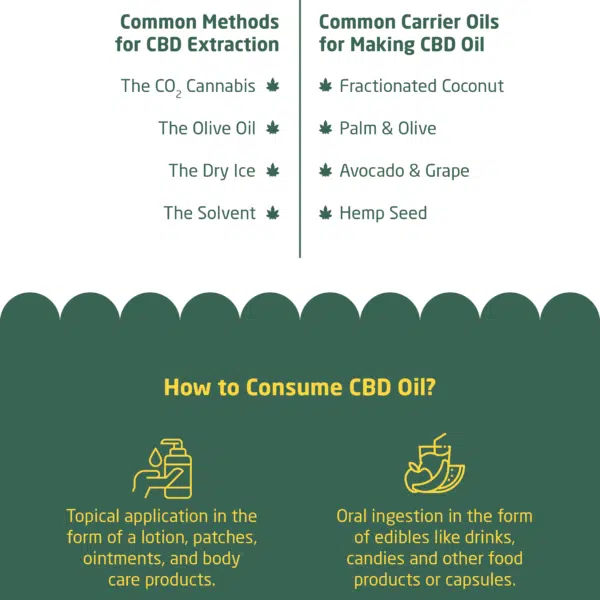 Common Methods for CBD Extraction

The $CO_2$ Cannabis

The Olive Oil

The Dry Ice

The Solvent

Common Carrier Oils for Making CBD Oil

Fractionated Coconut

Palm & Olive

Avocado & Grape

Hemp Seed

How to Consume CBD Oil?

Topical application in the form of a lotion, patches, ointments, and body care products.

Oral ingestion in the form of edibles like drinks, candies and other food products or capsules.