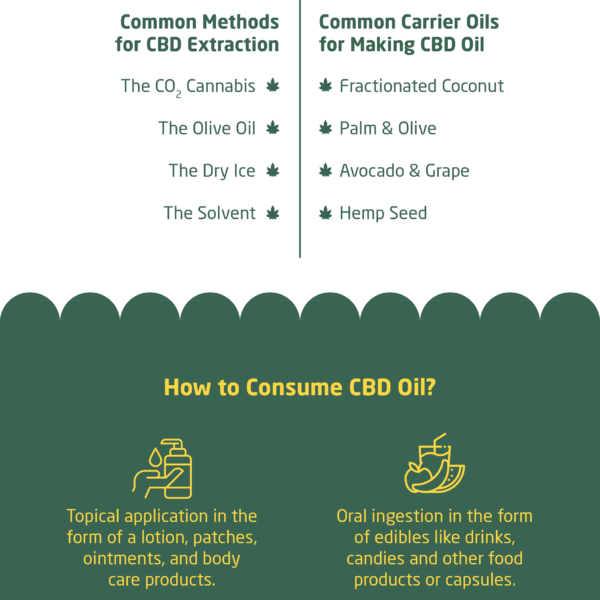 Common Methods for CBD Extraction

The $CO_2$ Cannabis

The Olive Oil

The Dry Ice

The Solvent

Common Carrier Oils for Making CBD Oil

Fractionated Coconut

Palm & Olive

Avocado & Grape

Hemp Seed

How to Consume CBD Oil?

Topical application in the form of a lotion, patches, ointments, and body care products.

Oral ingestion in the form of edibles like drinks, candies and other food products or capsules.