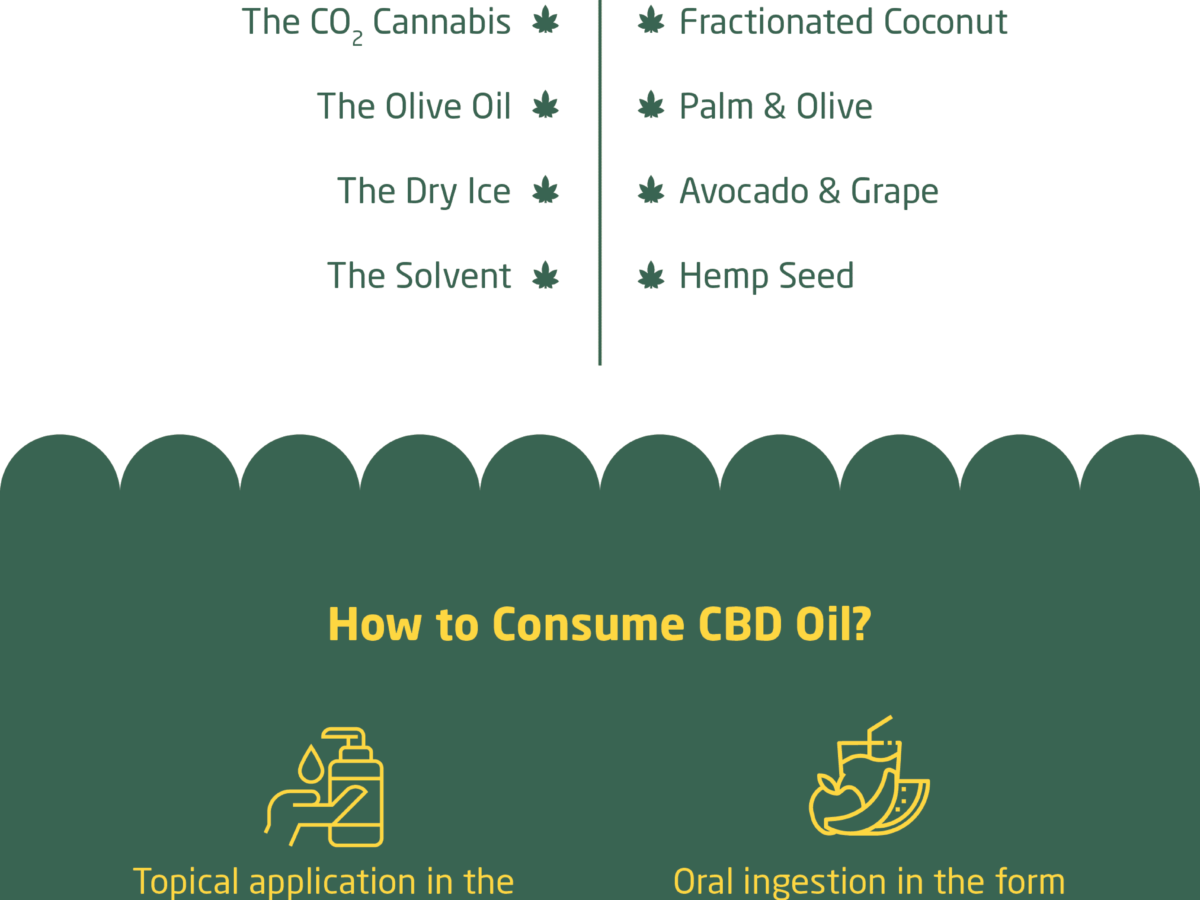 The $CO_2$ Cannabis

The Olive Oil

The Dry Ice

The Solvent

Fractionated Coconut

Palm & Olive

Avocado & Grape

Hemp Seed

How to Consume CBD Oil?

Topical application in the

Oral ingestion in the form