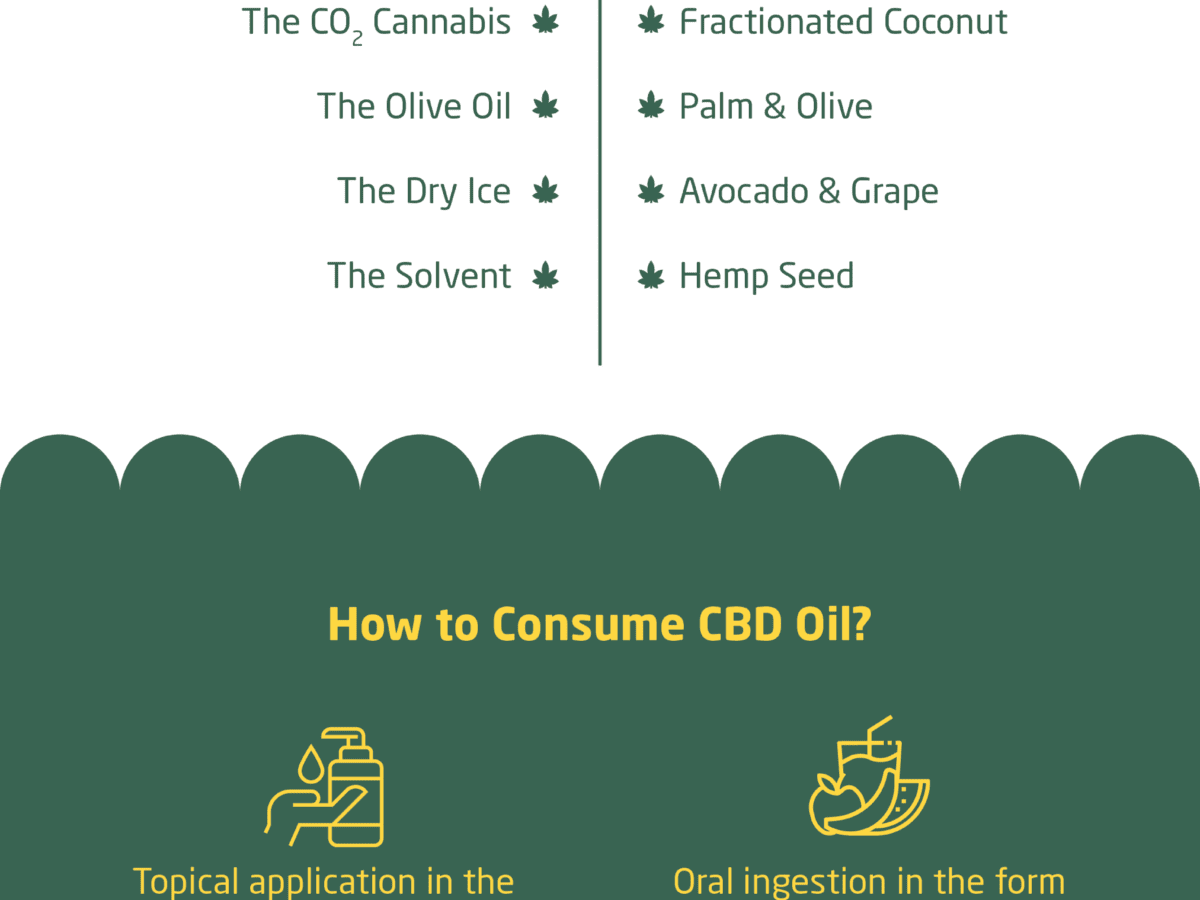 The $CO_2$ Cannabis

The Olive Oil

The Dry Ice

The Solvent

Fractionated Coconut

Palm & Olive

Avocado & Grape

Hemp Seed

How to Consume CBD Oil?

Topical application in the

Oral ingestion in the form